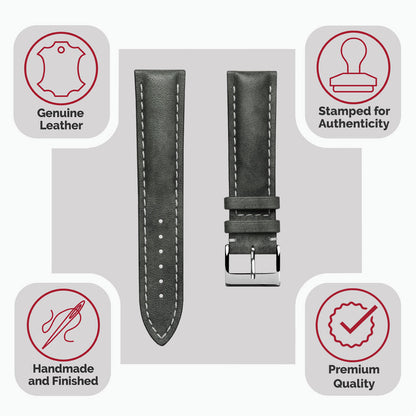 Genuine Leather

Stamped for Authenticity

Handmade and Finished

Premium Quality