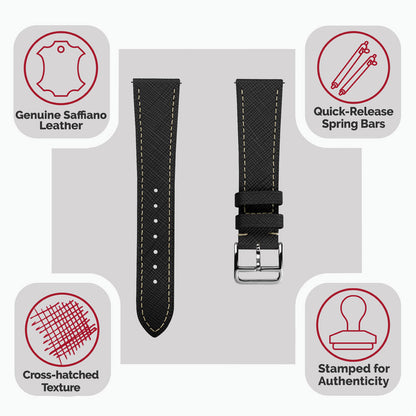 Genuine Saffiano Leather

Quick-Release Spring Bars

Cross-hatched Texture

Stamped for Authenticity