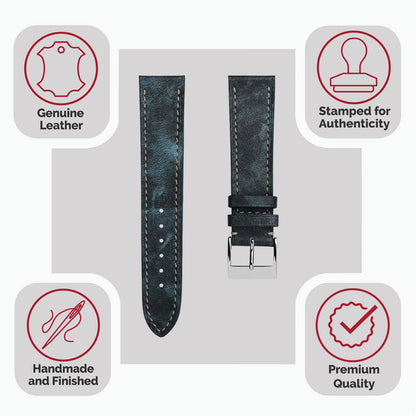 Genuine Leather

Stamped for Authenticity

Handmade and Finished

Premium Quality