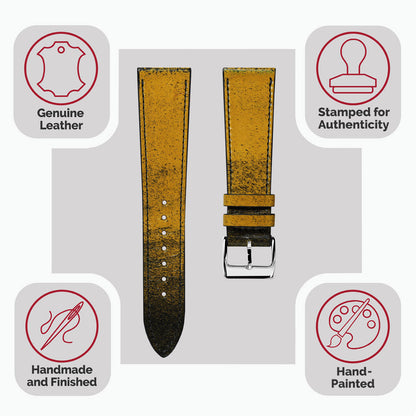 Genuine Leather

Stamped for Authenticity

Handmade and Finished

Hand-Painted