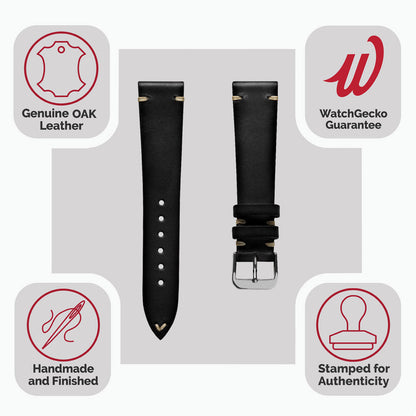 Genuine OAK Leather

WatchGecko Guarantee

Handmade and Finished

Stamped for Authenticity