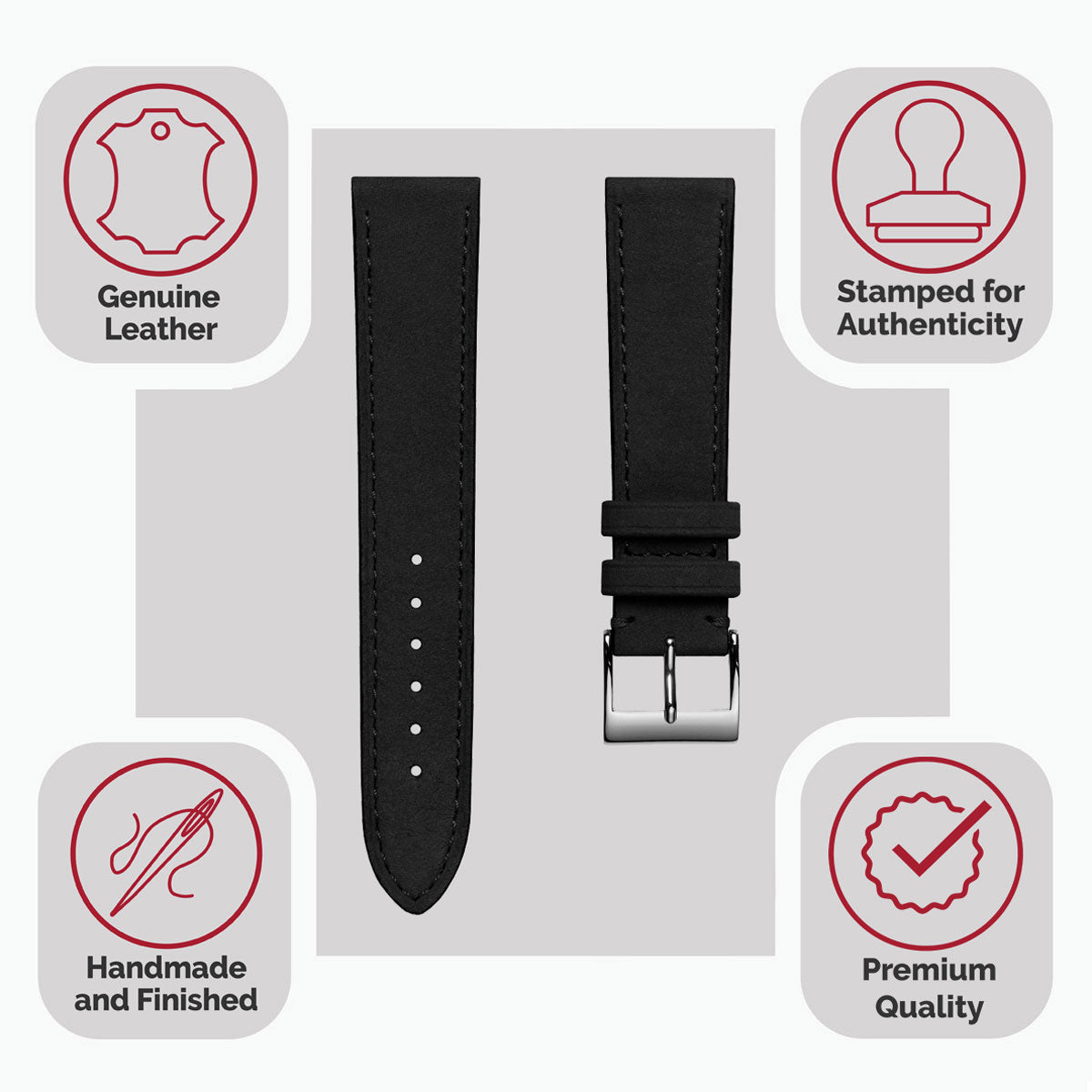 Genuine Leather

Stamped for Authenticity

Handmade and Finished

Premium Quality