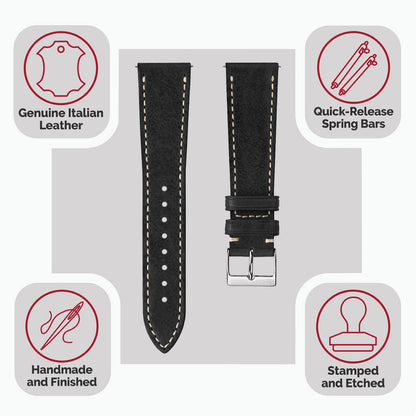 Genuine Italian Leather

Quick-Release Spring Bars

Handmade and Finished

Stamped and Etched