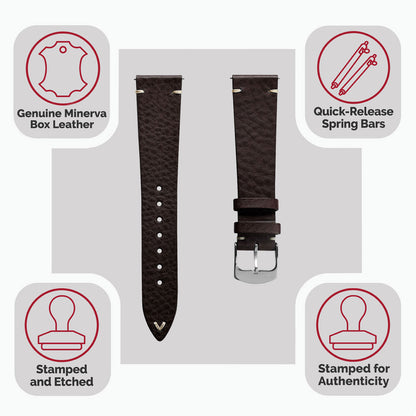 Genuine Minerva Box Leather

Quick-Release Spring Bars

Stamped and Etched

Stamped for Authenticity