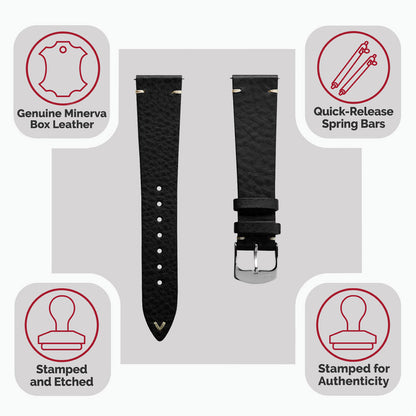 Genuine Minerva Box Leather

Quick-Release Spring Bars

Stamped and Etched

Stamped for Authenticity