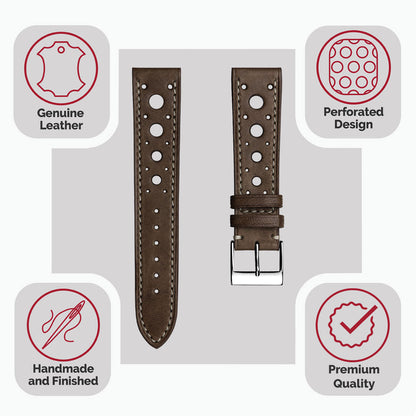 Genuine Leather

Perforated Design

Handmade and Finished

Premium Quality