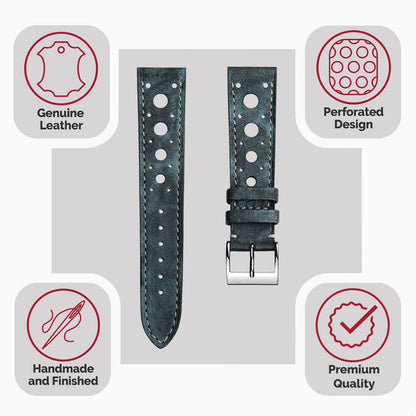 Genuine Leather

Perforated Design

Handmade and Finished

Premium Quality