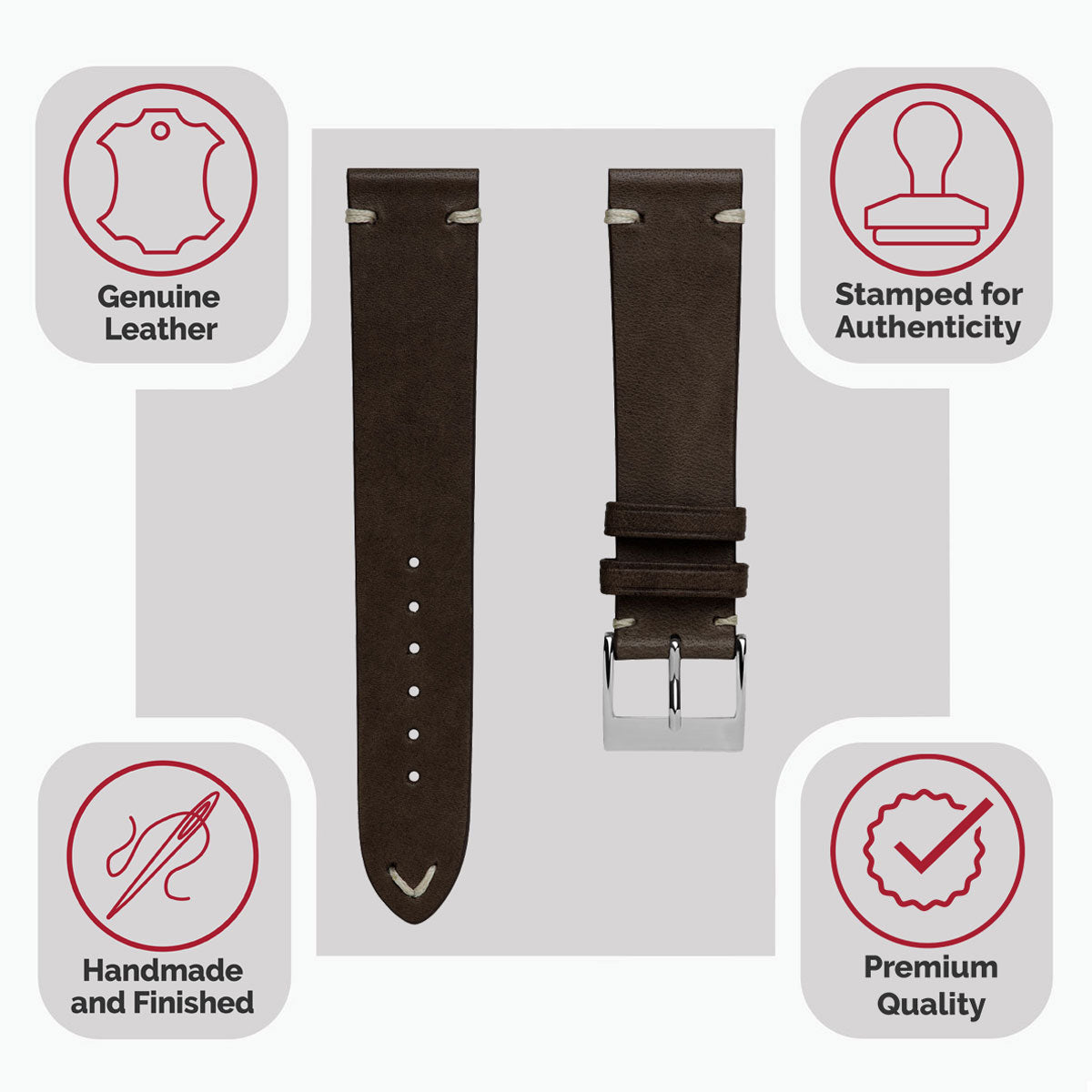 Genuine Leather

Stamped for Authenticity

Handmade and Finished

Premium Quality