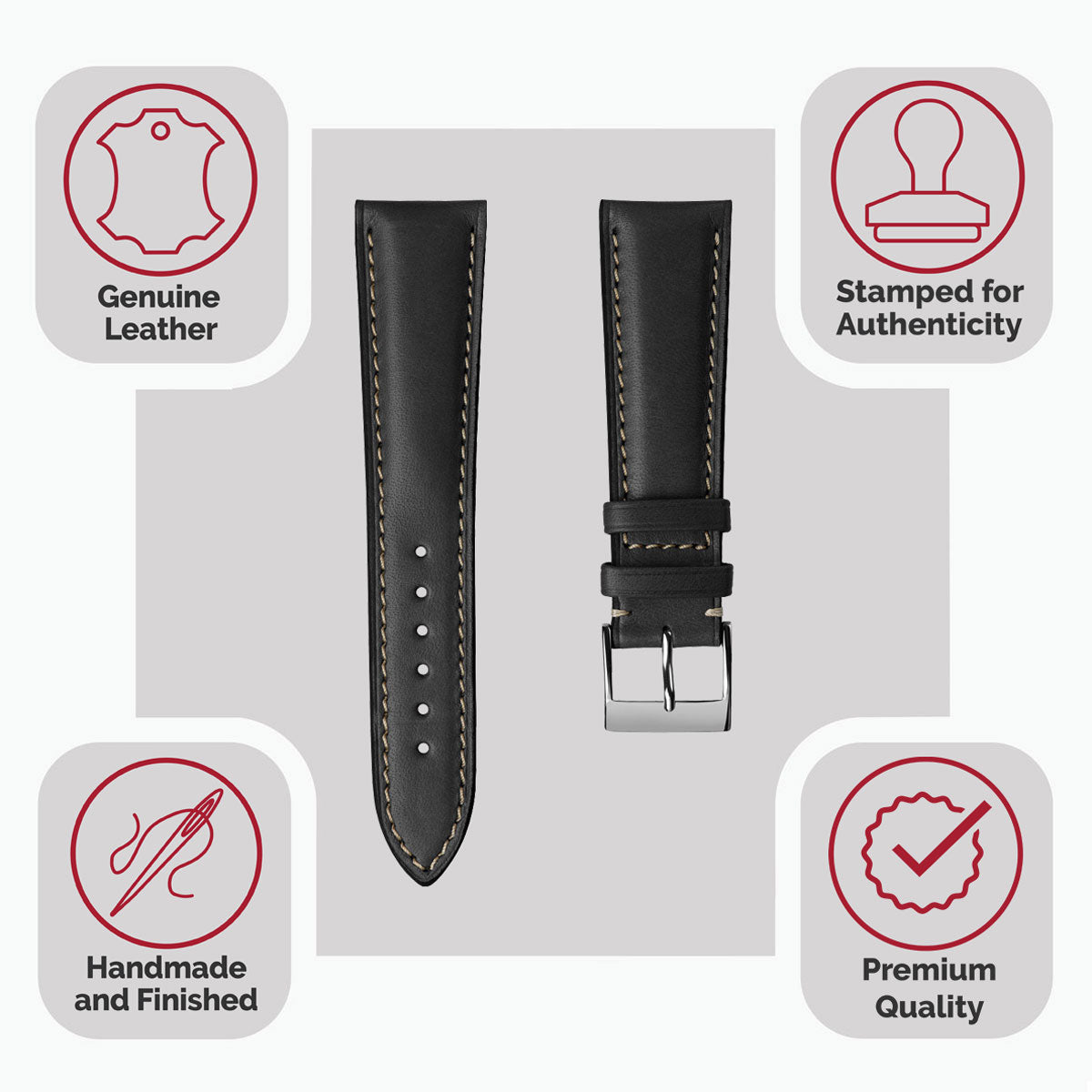 Genuine Leather

Stamped for Authenticity

Handmade and Finished

Premium Quality